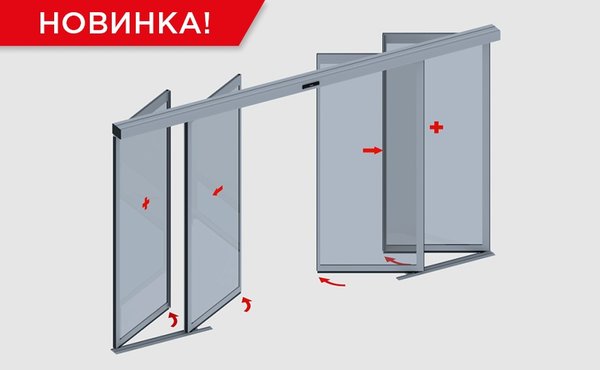 НОВИНКА!