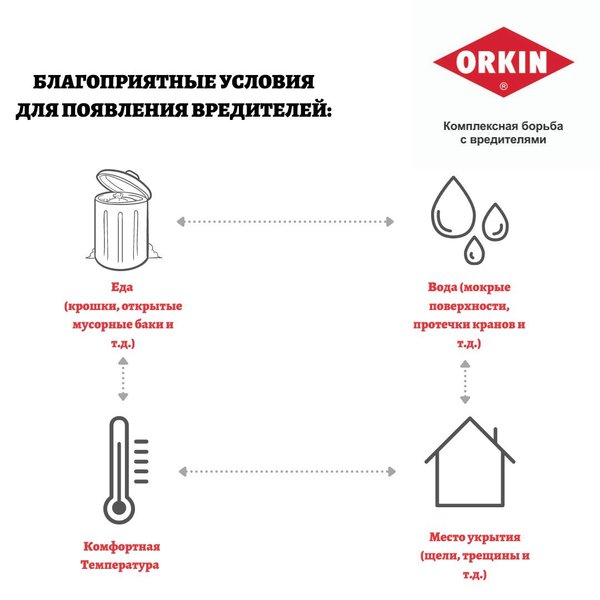 БЛАГОПРИЯТНЫЕ УСЛОВИЯ ДЛЯ ПОЯВЛЕНИЯ ВРЕДИТЕЛЕЙ:

ORKIN
®

Комплексная борьба с вредителями

Еда (крошки, открытые мусорные баки и т.д.)

Вода (мокрые поверхности, протечки кранов и т.д.)

Комфортная Температура

Место укрытия (щели, трещины и т.д.)