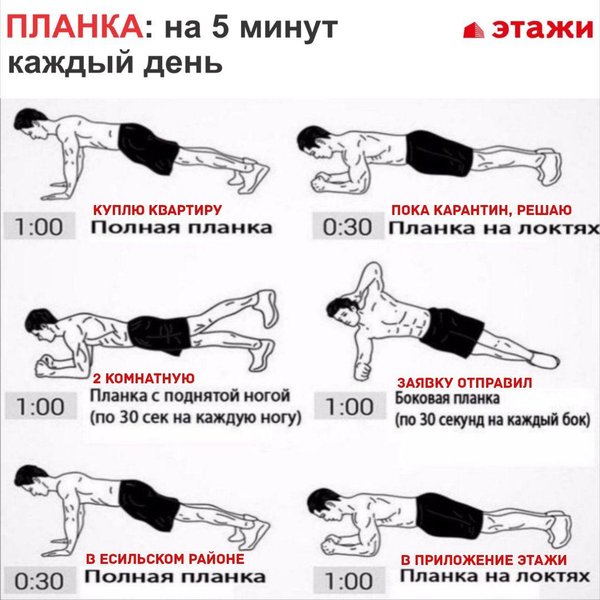 ПЛАНКА: на 5 минут каждый день

этажи

КУПЛЮ КВАРТИРУ
1:00 Полная планка

ПОКА КАРАНТИН, РЕШАЮ
0:30 Планка на локтях

2 КОМНАТНУЮ
1:00 Планка с поднятой ногой (по 30 сек на каждую ногу)

ЗАЯВКУ ОТПРАВИЛ
1:00 Боковая планка (по 30 секунд на каждый бок)

В ЕСИЛЬСКОМ РАЙОНЕ
0:30 Полная планка

В ПРИЛОЖЕНИЕ ЭТАЖИ
1:00 Планка на локтях