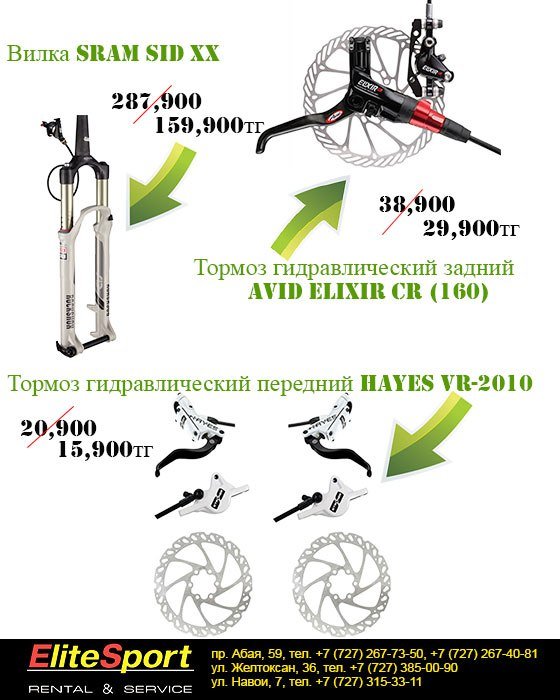 Вилка SRAM SID XX

287,900
159,900тг

ELIXIR

38,900
29,900тг

Тормоз гидравлический задний
AVID ELIXIR CR (160)

Тормоз гидравлический передний HAYES VR-2010

20,900
15,900тг

HAYES

HAYES

EliteSport
RENTAL & SERVICE

пр. Абая, 59, тел. +7 (727) 267-73-50, +7 (727) 267-40-81
ул. Желтоксан, 36, тел. +7 (727) 385-00-90
ул. Навои, 7, тел. +7 (727) 315-33-11