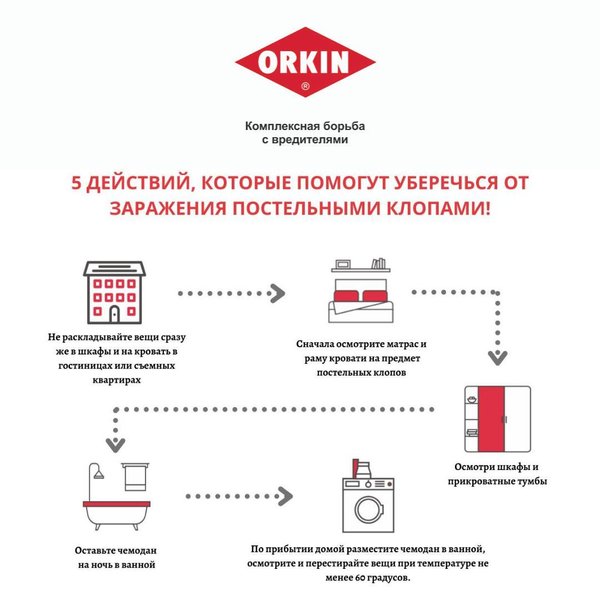 ORKIN
®

Комплексная борьба
с вредителями

5 ДЕЙСТВИЙ, КОТОРЫЕ ПОМОГУТ УБЕРЕЧЬСЯ ОТ ЗАРАЖЕНИЯ ПОСТЕЛЬНЫМИ КЛОПАМИ!

Не раскладывайте вещи сразу же в шкафы и на кровать в гостиницах или съемных квартирах

Сначала осмотрите матрас и раму кровати на предмет постельных клопов

Осмотри шкафы и прикроватные тумбы

Оставьте чемодан на ночь в ванной

По прибытии домой разместите чемодан в ванной, осмотрите и перестирайте вещи при температуре не менее 60 градусов.