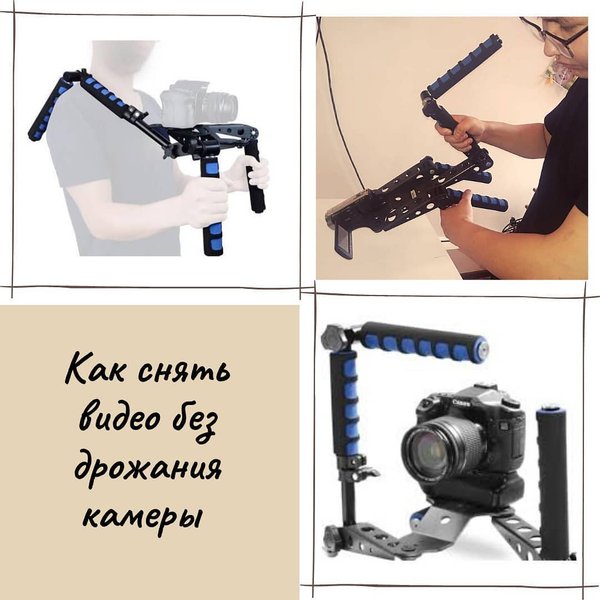 Как снять видео без дрожания камеры

Canon