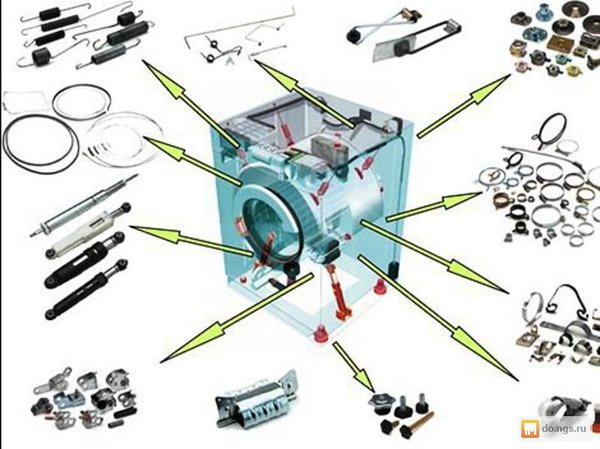 do.ngs.ru