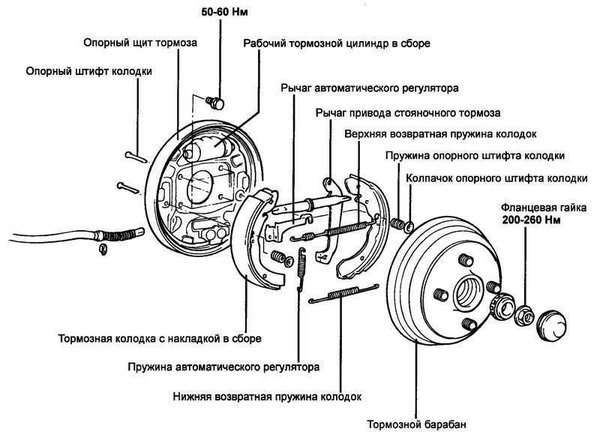 50-60 Нм
Опорный щит тормоза
Рабочий тормозной цилиндр в сборе
Опорный штифт колодки
Рычаг автоматического регулятора
Рычаг привода стояночного тормоза
Верхняя возвратная пружина колодок
Пружина опорного штифта колодки
Колпачок опорного штифта колодки
Фланцевая гайка
200-260 Нм
Тормозная колодка с накладкой в сборе
Пружина автоматического регулятора
Нижняя возвратная пружина колодок
Тормозной барабан